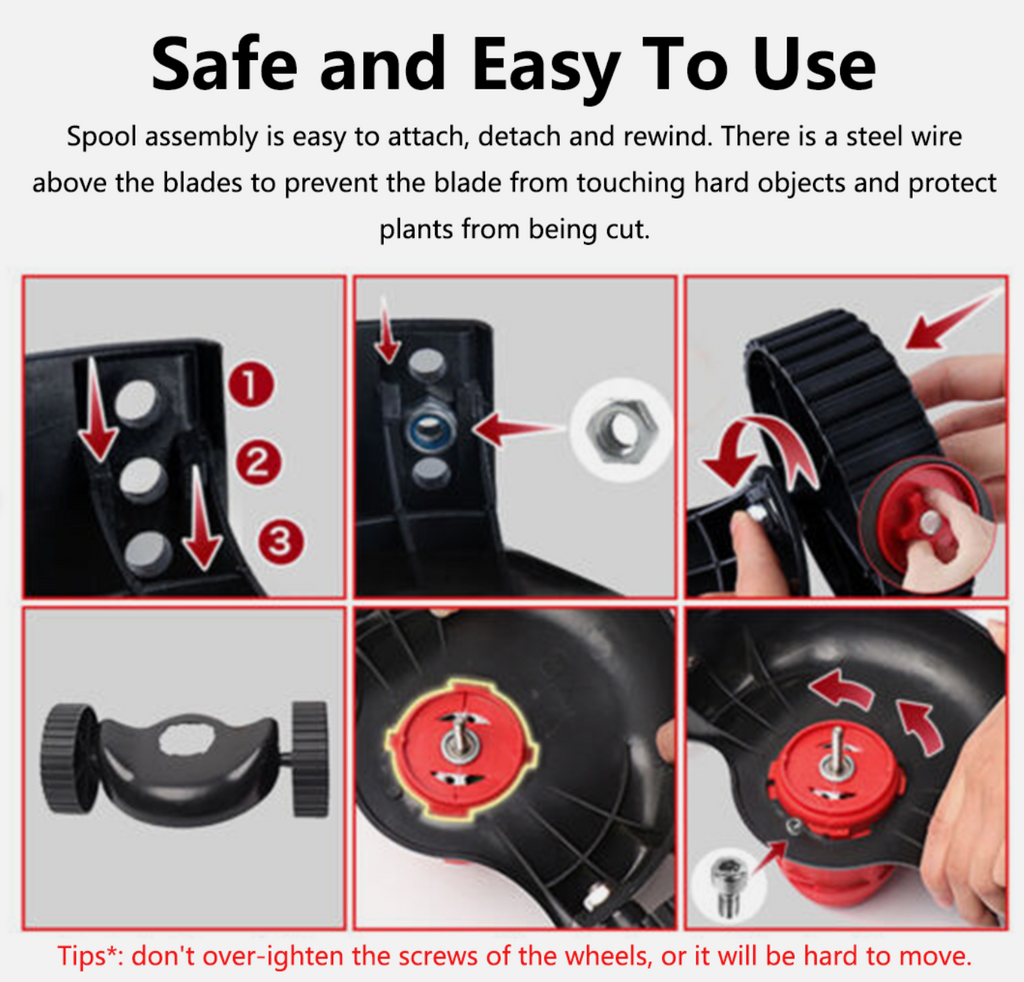 Safe and Easy To Use

Spool assembly is easy to attach, detach and rewind. There is a steel wire above the blades to prevent the blade from touching hard objects and protect plants from being cut.

1
2
3

Tips*: don't over-ighten the screws of the wheels, or it will be hard to move.